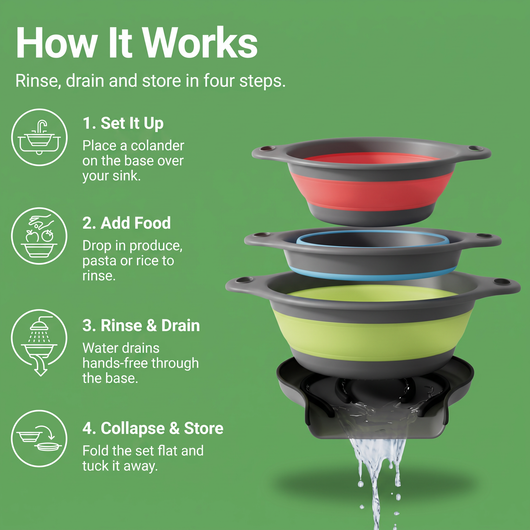 How It Works

Rinse, drain and store in four steps.

1. Set It Up
Place a colander on the base over your sink.

2. Add Food
Drop in produce, pasta or rice to rinse.

3. Rinse & Drain
Water drains hands-free through the base.

4. Collapse & Store
Fold the set flat and tuck it away.